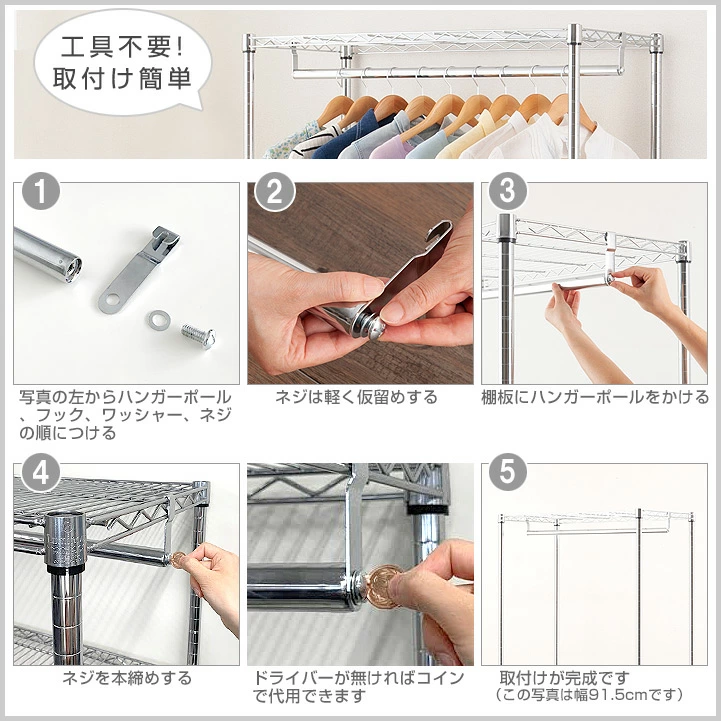 工具不要!
取付け簡単

1

写真の左からハンガーポール、フック、ワッシャー、ネジの順につける

2

ネジは軽く仮留めする

3

棚板にハンガーポールをかける

4

ネジを本締めする

ドライバーが無ければコインで代用できます

5

取付けが完成です
(この写真は幅91.5cmです)